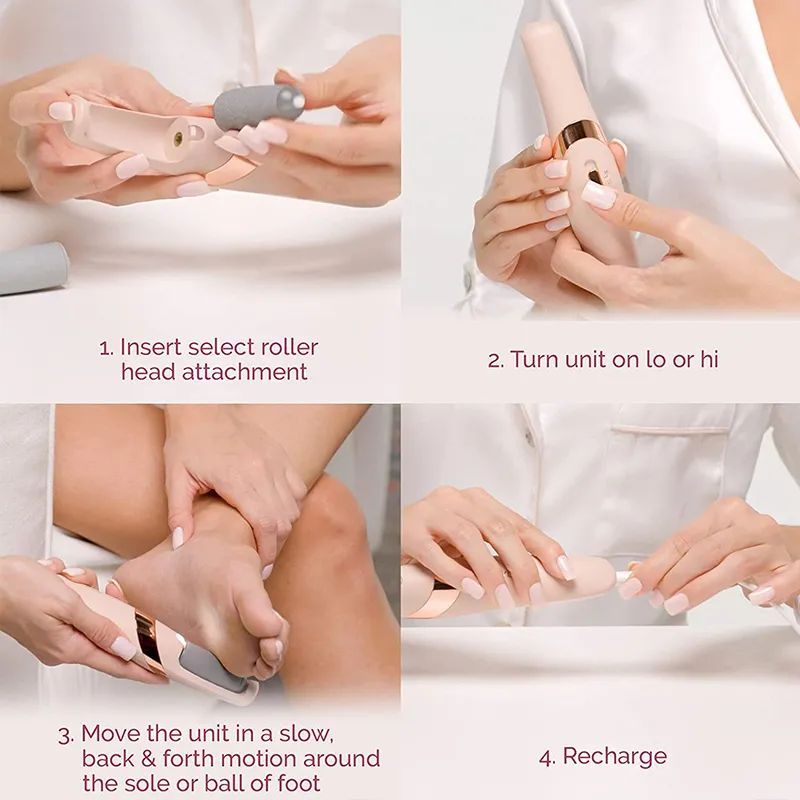 1. Insert select roller head attachment

2. Turn unit on lo or hi

3. Move the unit in a slow, back & forth motion around the sole or ball of foot

4. Recharge